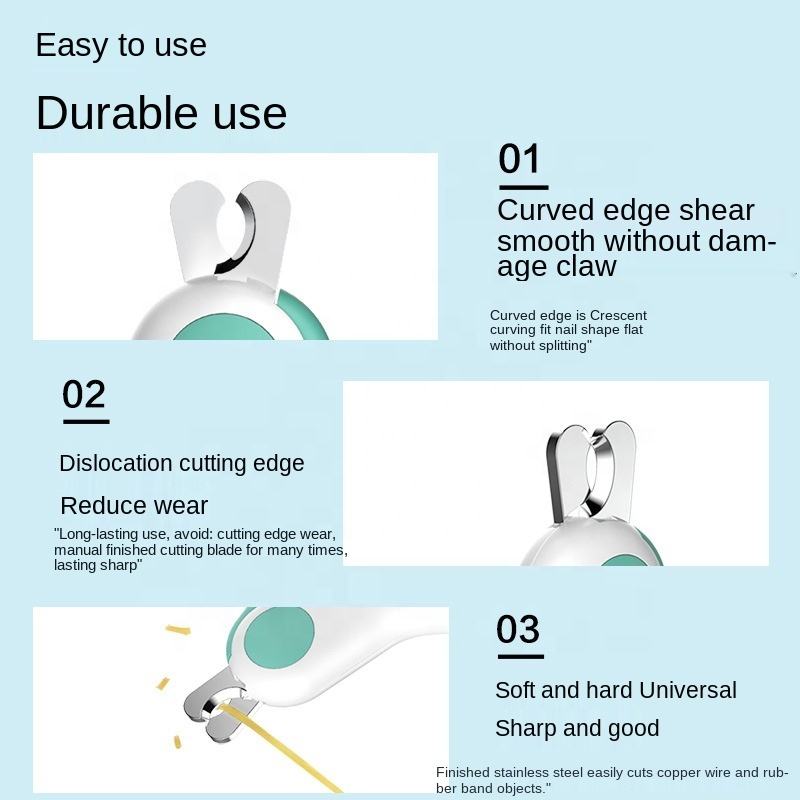 Easy to use

Durable use

01

Curved edge shear smooth without damage claw

Curved edge is Crescent curving fit nail shape flat without splitting"

02

Dislocation cutting edge

Reduce wear

"Long-lasting use, avoid: cutting edge wear, manual finished cutting blade for many times, lasting sharp"

03

Soft and hard Universal

Sharp and good

Finished stainless steel easily cuts copper wire and rubber band objects."