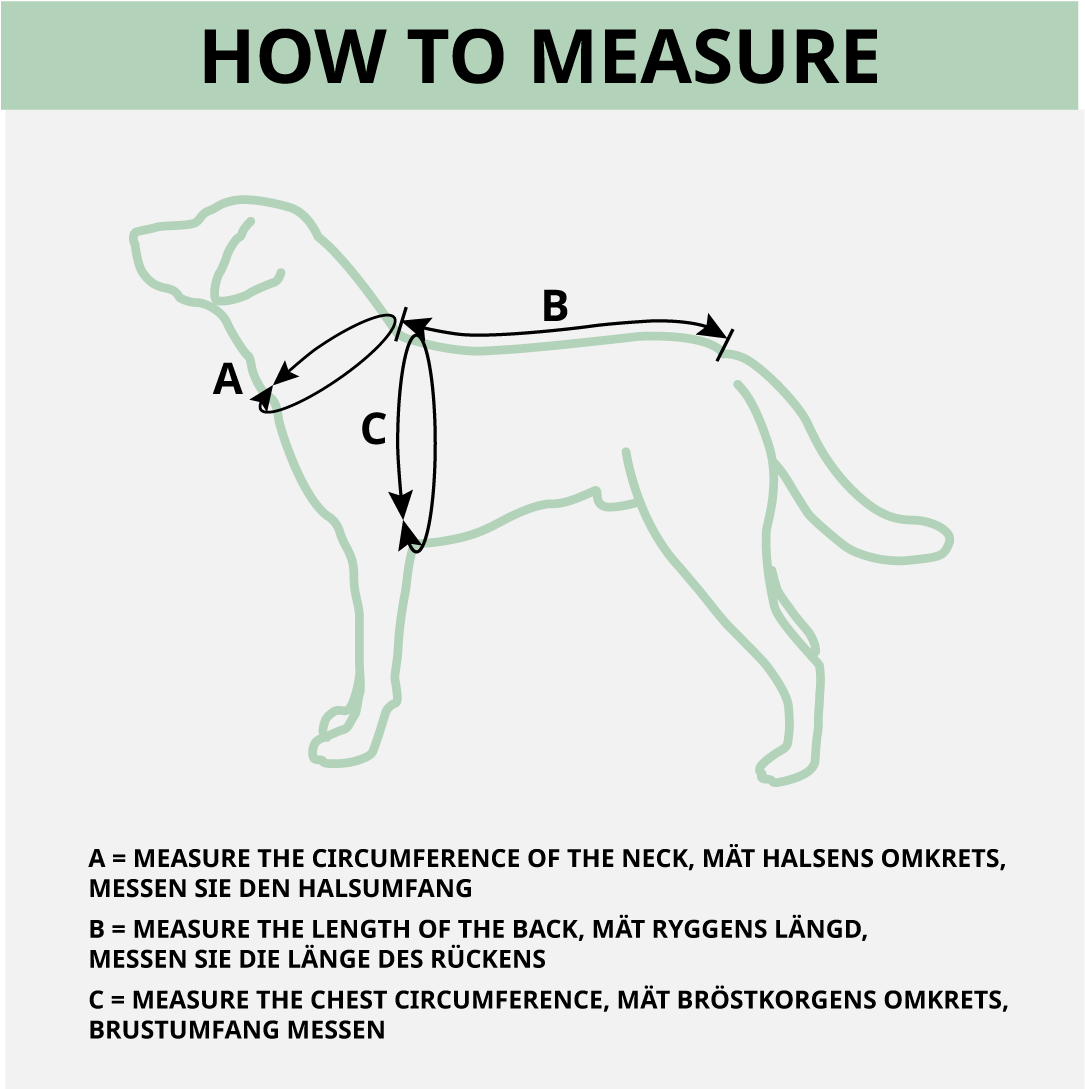 HOW TO MEASURE

B

A

C

A = MEASURE THE CIRCUMFERENCE OF THE NECK, MÄT HALSENS OMKRETS, MESSEN SIE DEN HALSUMFANG

B = MEASURE THE LENGTH OF THE BACK, MÄT RYGGENS LÄNGD, MESSEN SIE DIE LÄNGE DES RÜCKENS

C = MEASURE THE CHEST CIRCUMFERENCE, MÄT BRÖSTKORGENS OMKRETS, BRUSTUMFANG MESSEN