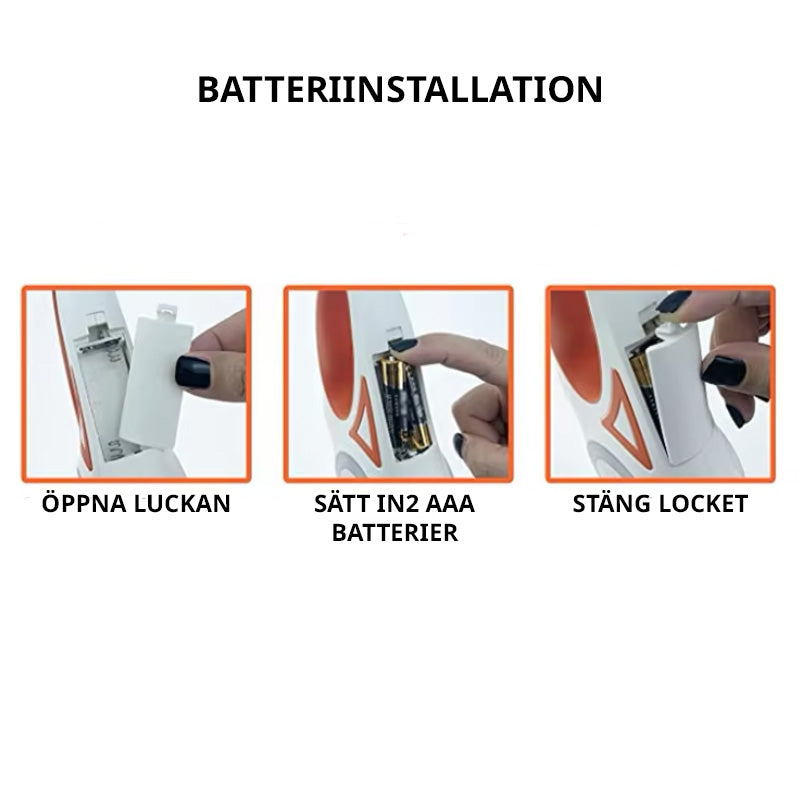 BATTERIINSTALLATION

ÖPPNA LUCKAN

SÄTT IN2 AAA BATTERIER

STÄNG LOCKET